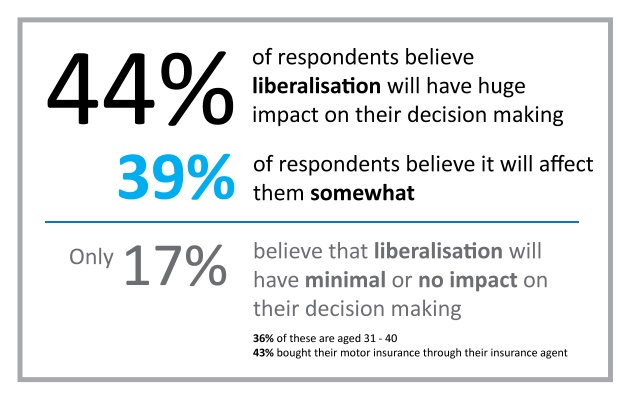 44% of respondents believe liberalisation will have huge impact on their decision making

39% of respondents believe it will affect them somewhat

Only 17% believe that liberalisation will have minimal or no impact on their decision making

36% of these are aged 31 - 40
43% bought their motor insurance through their insurance agent