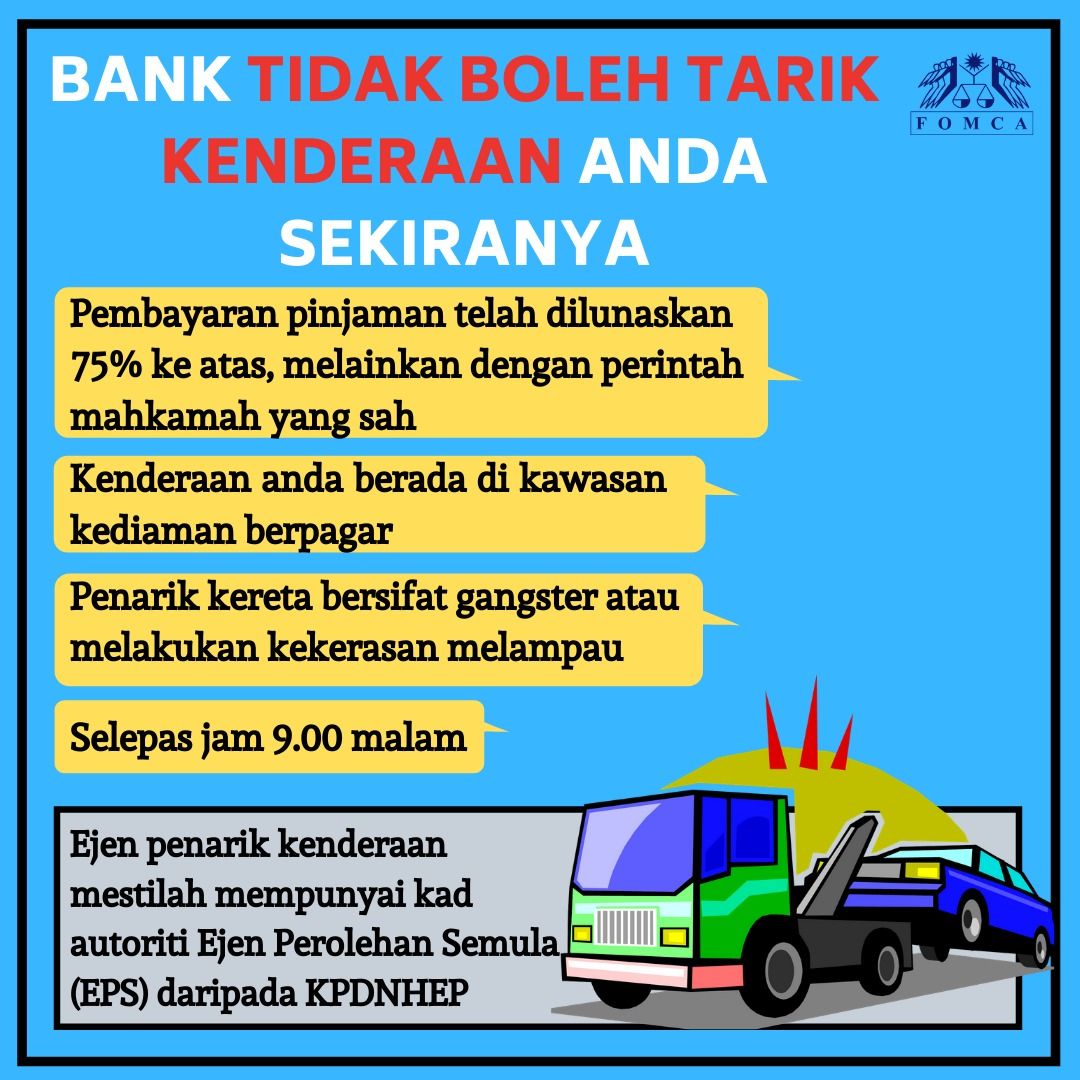 BANK TIDAK BOLEH TARIK KENDERAAN ANDA SEKIRANYA

FOMCA

Pembayaran pinjaman telah dilunaskan 75% ke atas, melainkan dengan perintah mahkamah yang sah

Kenderaan anda berada di kawasan kediaman berpagar

Penarik kereta bersifat gangster atau melakukan kekerasan melampau

Selepas jam 9.00 malam

Ejen penarik kenderaan mestilah mempunyai kad autoriti Ejen Perolehan Semula (EPS) daripada KPDNHEP