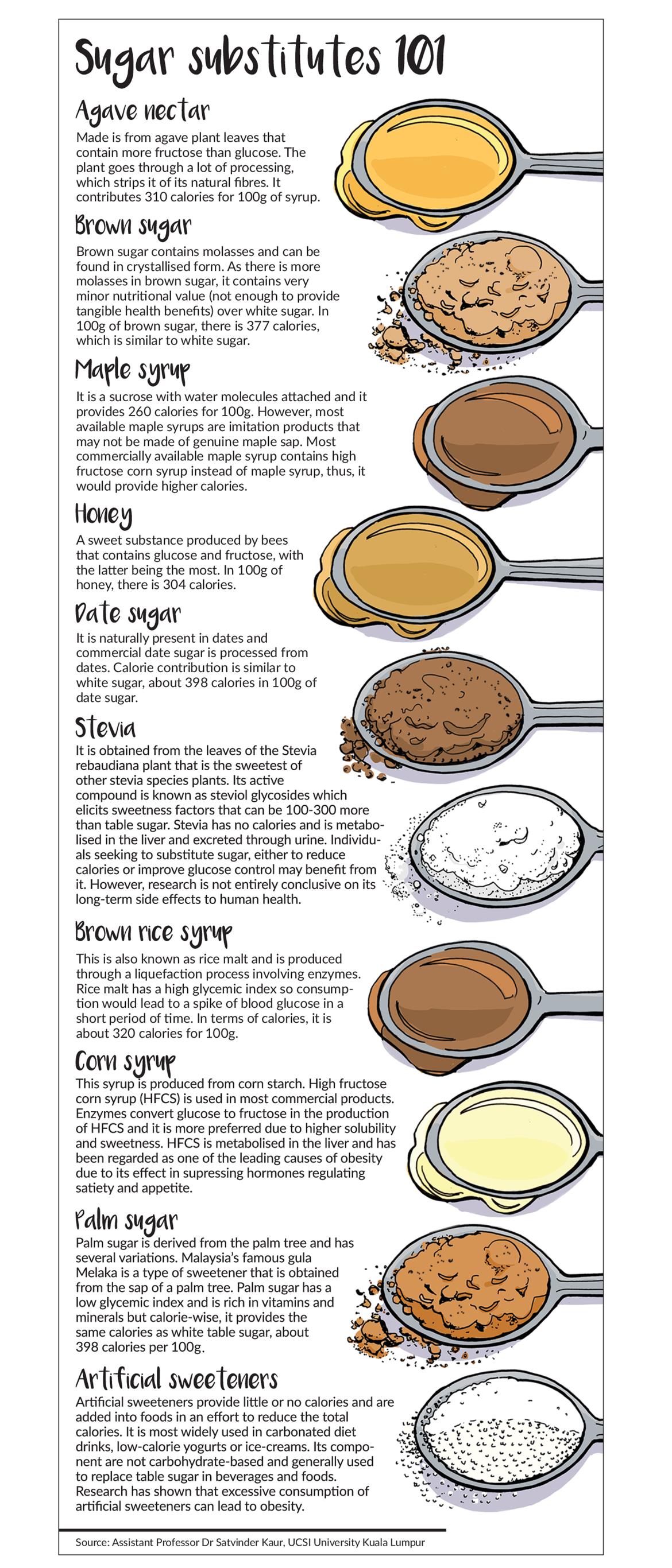 Sugar substitutes 101

Agave nectar

Made is from agave plant leaves that contain more fructose than glucose. The plant goes through a lot of processing, which strips it of its natural fibres. It contributes 310 calories for 100g of syrup.

Brown sugar

Brown sugar contains molasses and can be found in crystallised form. As there is more molasses in brown sugar, it contains very minor nutritional value (not enough to provide tangible health benefits) over white sugar. In 100g of brown sugar, there is 377 calories, which is similar to white sugar.

Maple syrup

It is a sucrose with water molecules attached and it provides 260 calories for 100g. However, most available maple syrups are imitation products that may not be made of genuine maple sap. Most commercially available maple syrup contains high fructose corn syrup instead of maple syrup, thus, it would provide higher calories.

Honey

A sweet substance produced by bees that contains glucose and fructose, with the latter being the most. In 100g of honey, there is 304 calories.

Date sugar

It is naturally present in dates and commercial date sugar is processed from dates. Calorie contribution is similar to white sugar, about 398 calories in 100g of date sugar.

Stevia

It is obtained from the leaves of the Stevia rebaudiana plant that is the sweetest of other stevia species plants. Its active compound is known as steviol glycosides which elicits sweetness factors that can be 100-300 more than table sugar. Stevia has no calories and is metabolised in the liver and excreted through urine. Individuals seeking to substitute sugar, either to reduce calories or improve glucose control may benefit from it. However, research is not entirely conclusive on its long-term side effects to human health.

Brown rice syrup

This is also known as rice malt and is produced through a liquefaction process involving enzymes. Rice malt has a high glycemic index so consumption would lead to a spike of blood glucose in a short period of time. In terms of calories, it is about 320 calories for 100g.

Corn syrup

This syrup is produced from corn starch. High fructose corn syrup (HFCS) is used in most commercial products. Enzymes convert glucose to fructose in the production of HFCS and it is more preferred due to higher solubility and sweetness. HFCS is metabolised in the liver and has been regarded as one of the leading causes of obesity due to its effect in supressing hormones regulating satiety and appetite.

Palm sugar

Palm sugar is derived from the palm tree and has several variations. Malaysia's famous gula Melaka is a type of sweetener that is obtained from the sap of a palm tree. Palm sugar has a low glycemic index and is rich in vitamins and minerals but calorie-wise, it provides the same calories as white table sugar, about 398 calories per 100g.

Artificial sweeteners

Artificial sweeteners provide little or no calories and are added into foods in an effort to reduce the total calories. It is most widely used in carbonated diet drinks, low-calorie yogurts or ice-creams. Its component are not carbohydrate-based and generally used to replace table sugar in beverages and foods. Research has shown that excessive consumption of artificial sweeteners can lead to obesity.

Source: Assistant Professor Dr Satvinder Kaur, UCSI University Kuala Lumpur